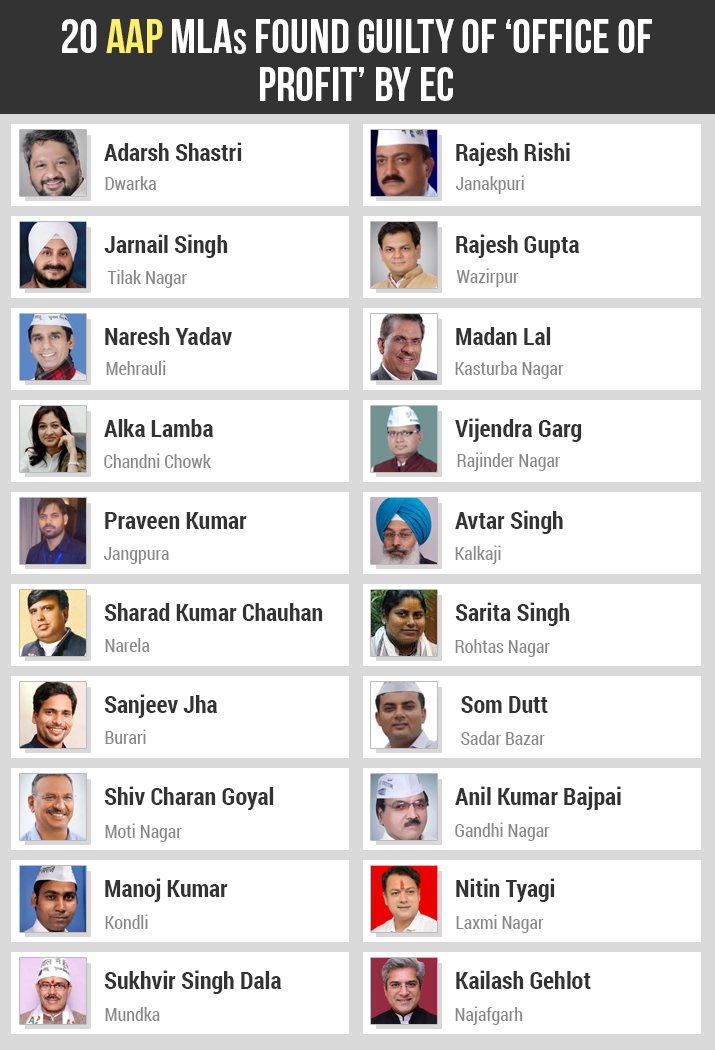 20 AAP MLAs FOUND GUILTY OF 'OFFICE OF PROFIT' BY EC

Adarsh Shastri
Dwarka

Jarnail Singh
Tilak Nagar

Naresh Yadav
Mehrauli

Alka Lamba
Chandni Chowk

Praveen Kumar
Jangpura

Sharad Kumar Chauhan
Narela

Sanjeev Jha
Burari

Shiv Charan Goyal
Moti Nagar

Manoj Kumar
Kondli

Sukhvir Singh Dala
Mundka

Rajesh Rishi
Janakpuri

Rajesh Gupta
Wazirpur

Madan Lal
Kasturba Nagar

Vijendra Garg
Rajinder Nagar

Avtar Singh
Kalkaji

Sarita Singh
Rohtas Nagar

Som Dutt
Sadar Bazar

Anil Kumar Bajpai
Gandhi Nagar

Nitin Tyagi
Laxmi Nagar

Kailash Gehlot
Najafgarh